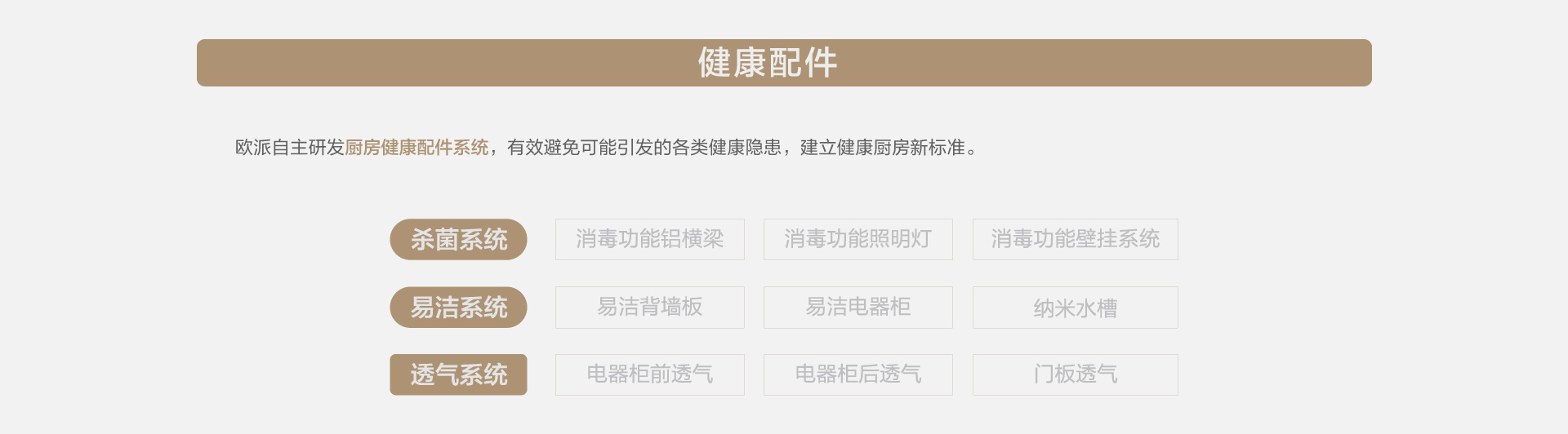 健康配件

欧派自主研发厨房健康配件系统，有效避免可能引发的各类健康隐患，建立健康厨房新标准。

杀菌系统 消毒功能铝横梁 消毒功能照明灯 消毒功能壁挂系统

易洁系统 易洁背墙板 易洁电器柜 纳米水槽

透气系统 电器柜前透气 电器柜后透气 门板透气